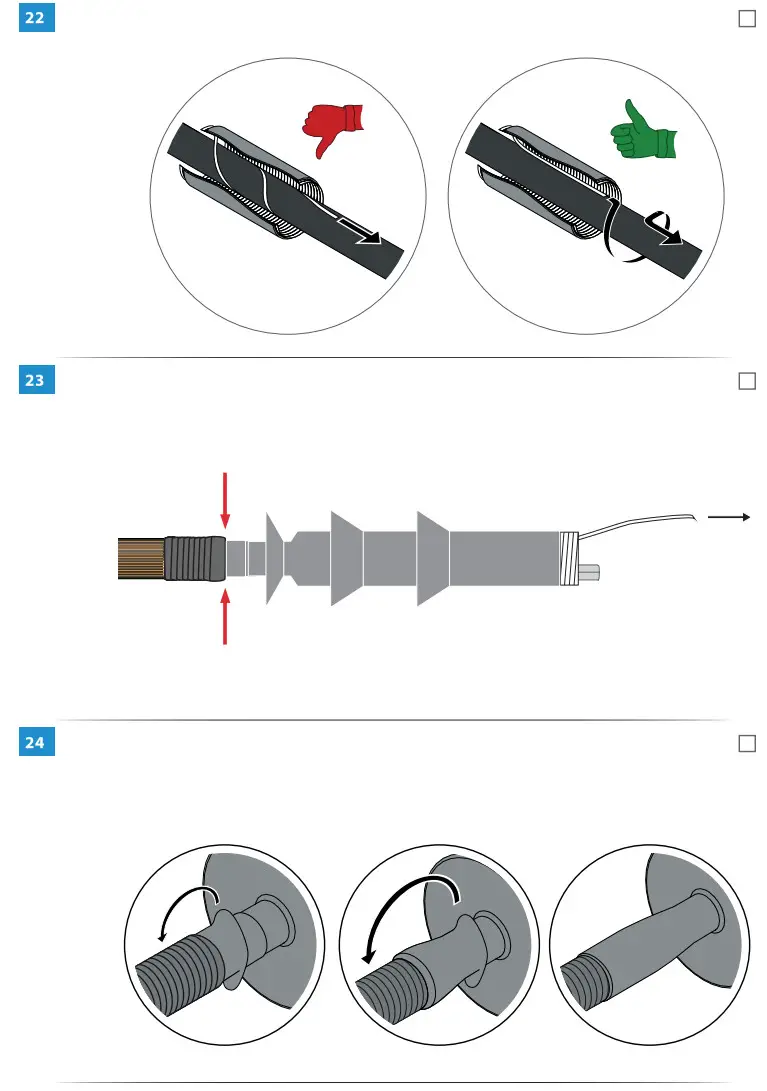 22

23

24