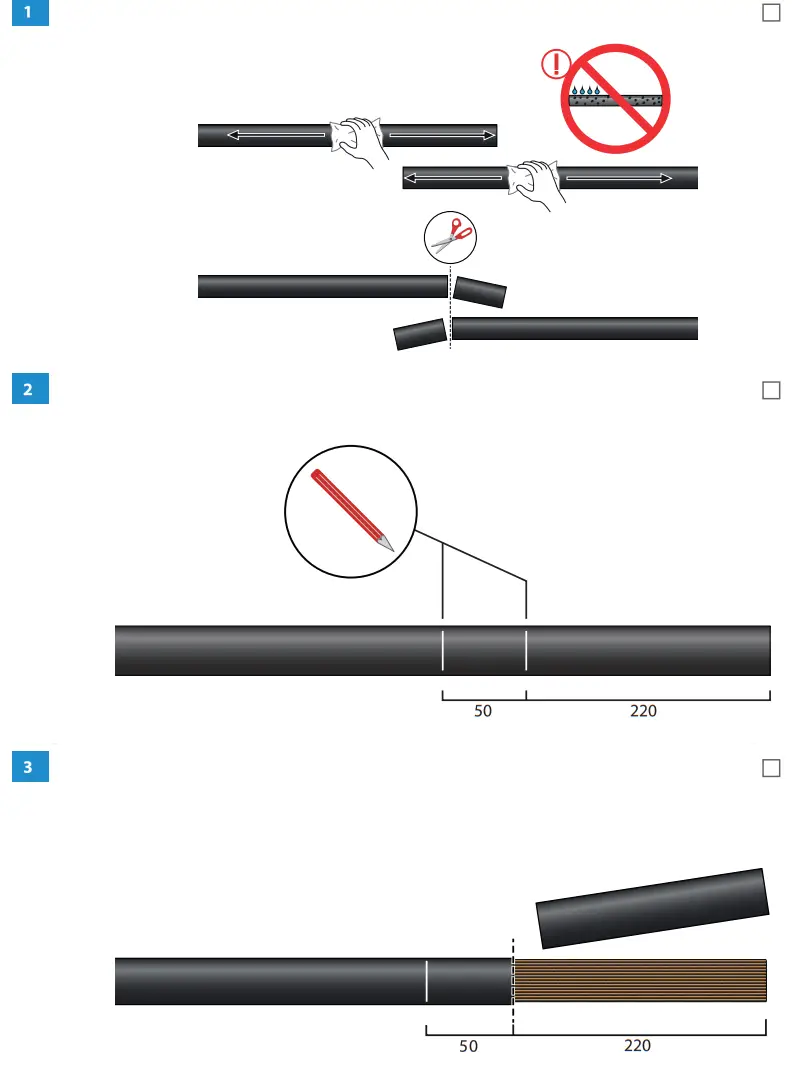 1

2

50 220

3

50 220