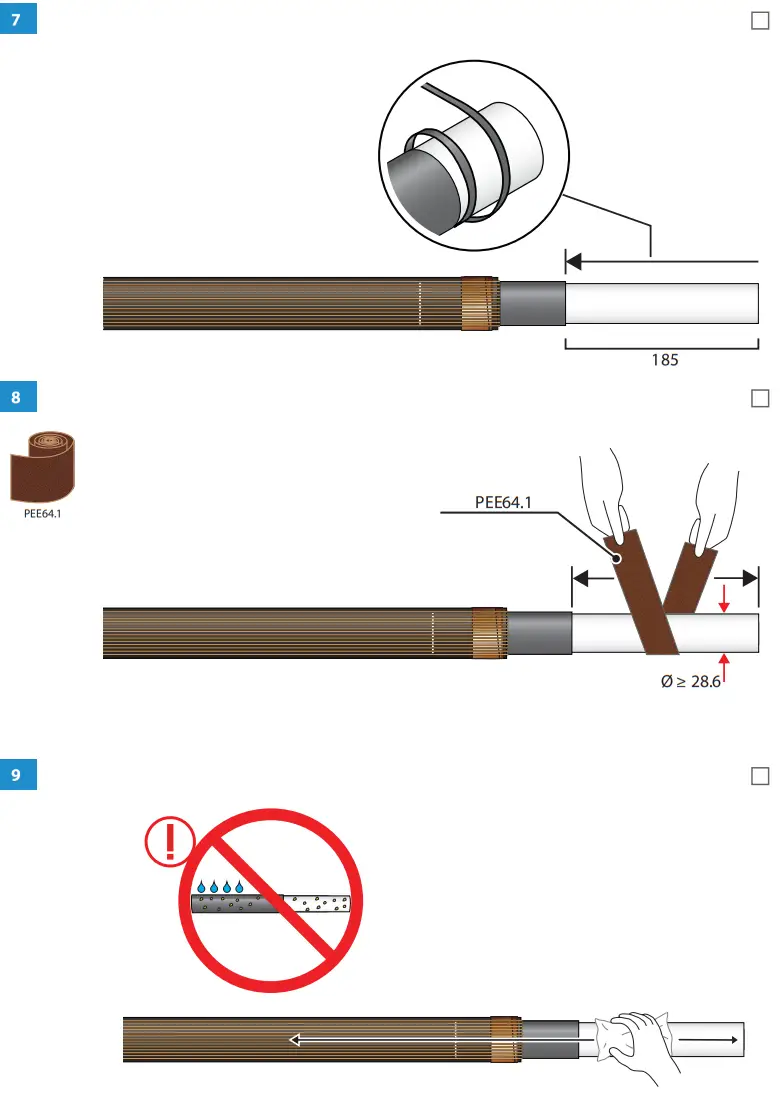 7

185

8

PEE64.1

PEE64.1

Ø ≥ 28.6

9

!