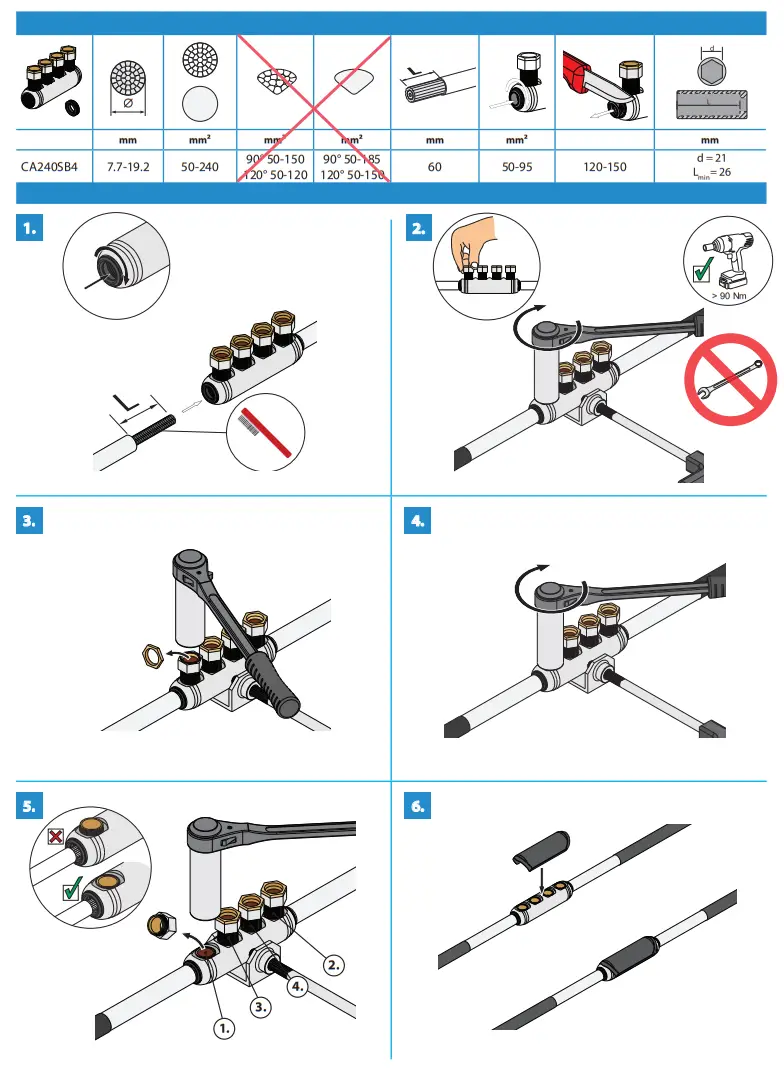 | | Ø | | | | L | | | d L |
|---|---|---|---|---|---|---|---|---|
| | mm | mm² | mm² | mm² | mm | mm² | | mm |
| CA240SB4 | 7.7-19.2 | 50-240 | 90° 50-150 120° 50-120 | 90° 50-185 120° 50-150 | 60 | 50-95 | 120-150 | d = 21 $L_{min}$ = 26 |

1.

L

2.

> 90 Nm

3.

4.

5.

1.

2.

3.

4.

6.