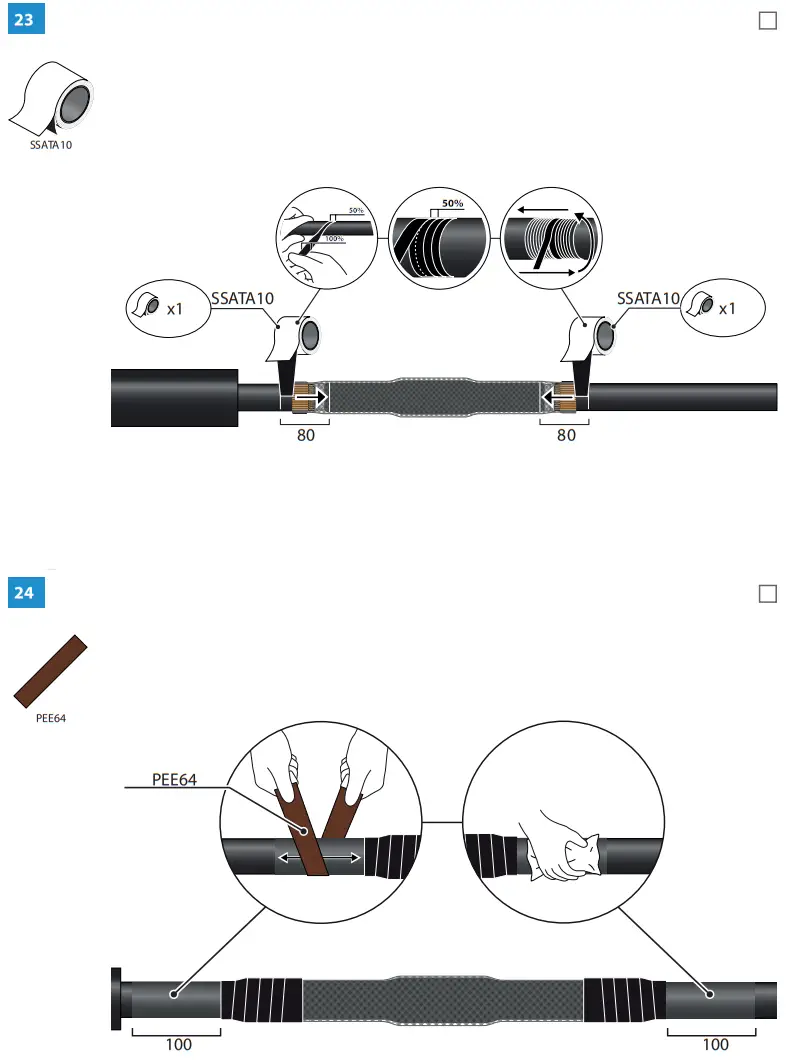 23

SSATA10

50%

100%

50%

x1

SSATA10

SSATA10

x1

80

80

24

PEE64

PEE64

100

100