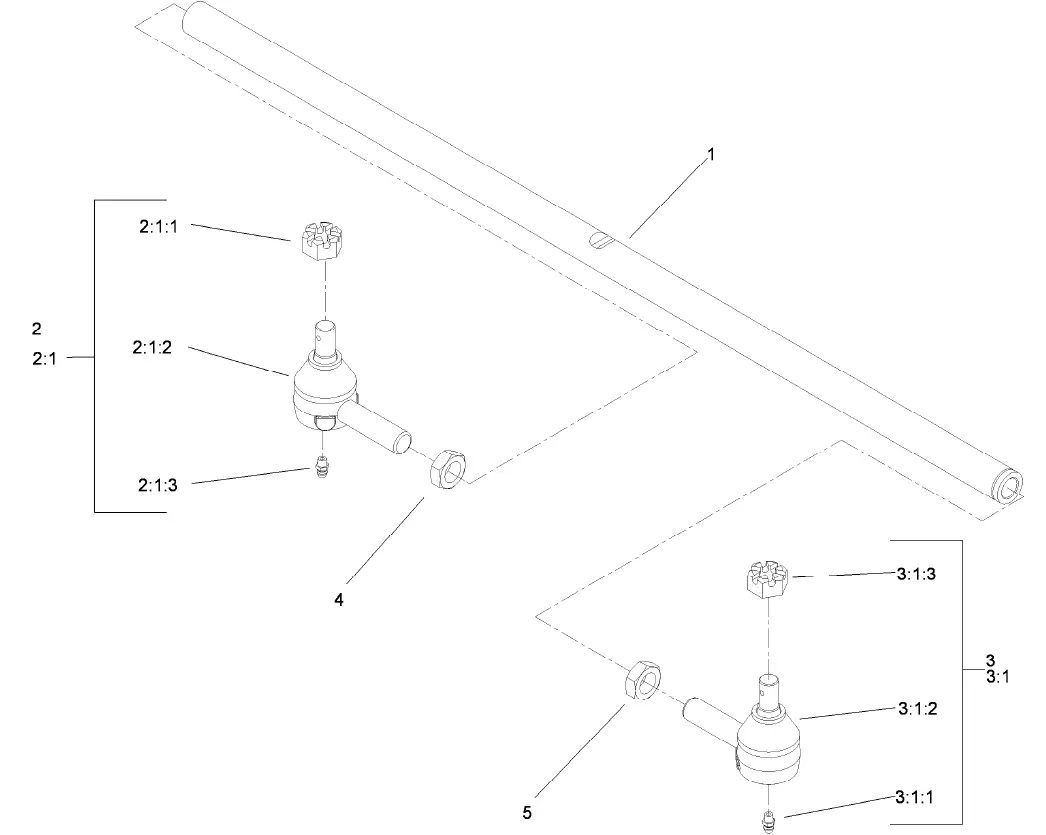 1

2:1:1

2
2:1

2:1:2

2:1:3

4

3:1:3

3
3:1

3:1:2

5

3:1:1