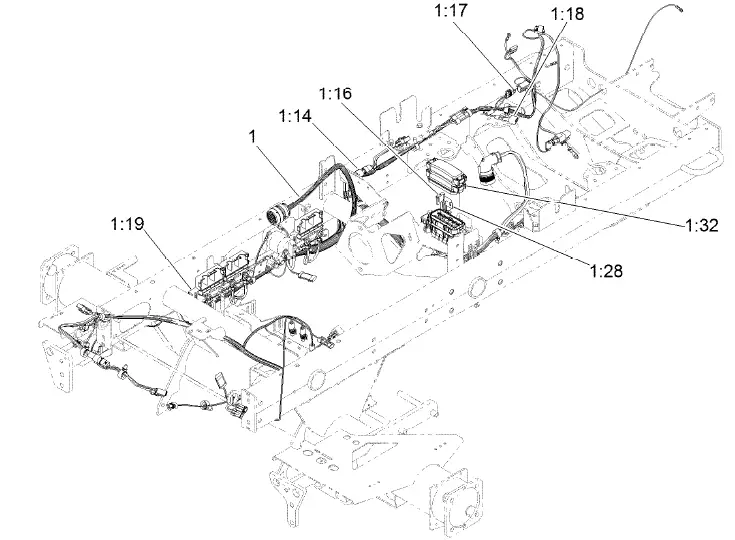 1:17
1:18
1:16
1:14
1
1:19
1:32
1:28