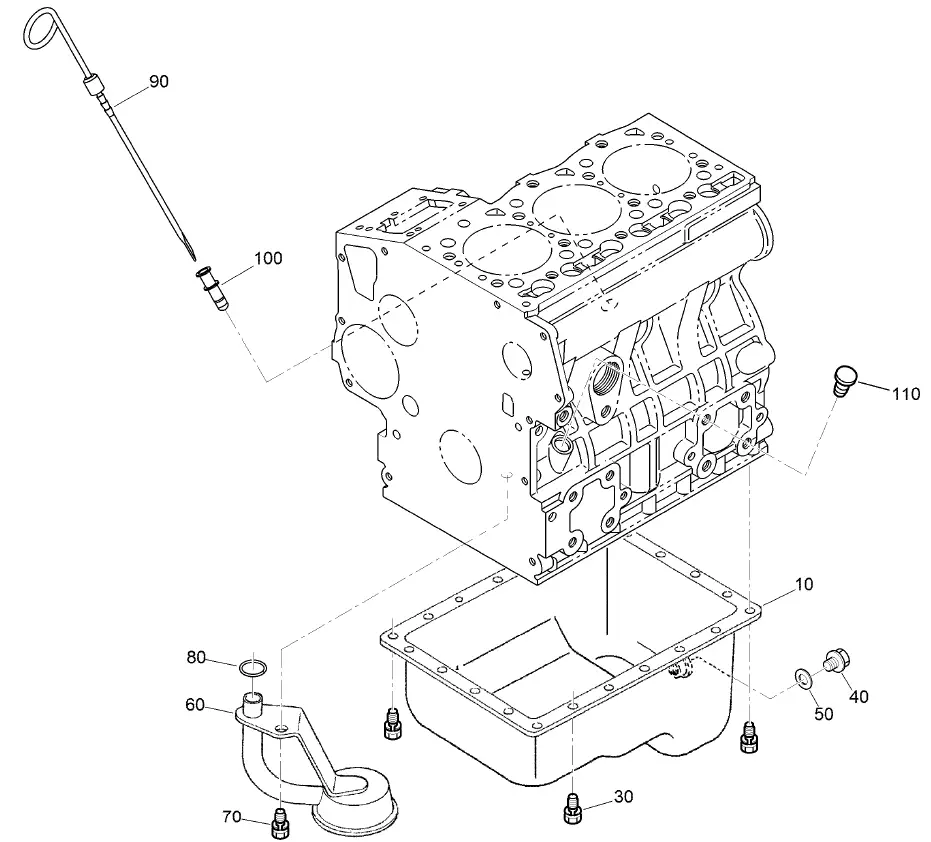 90

100

110

10

80

60

40

50

30

70