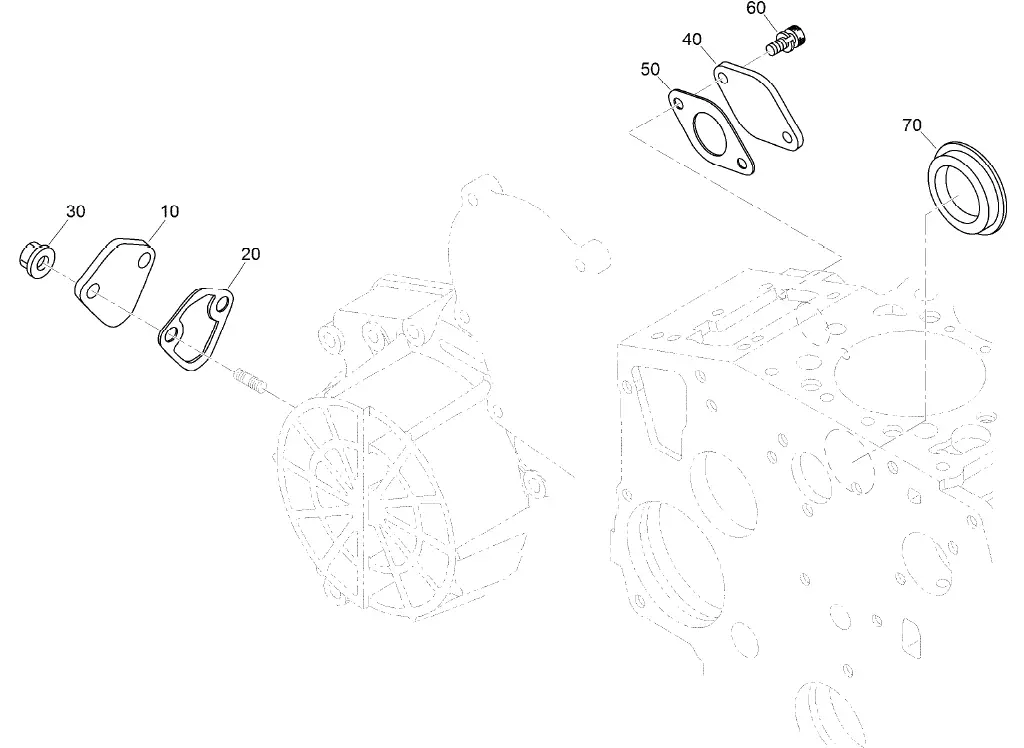 60
40
50
70
30
10
20