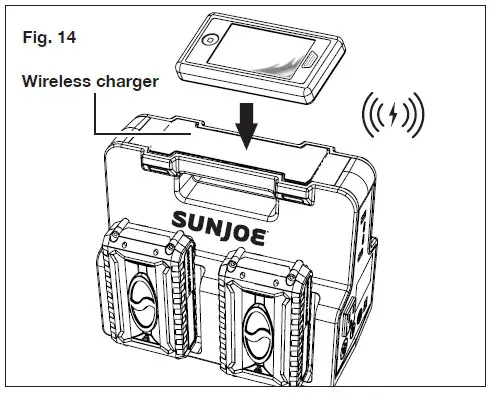 Fig. 14

Wireless charger

SUNJOE