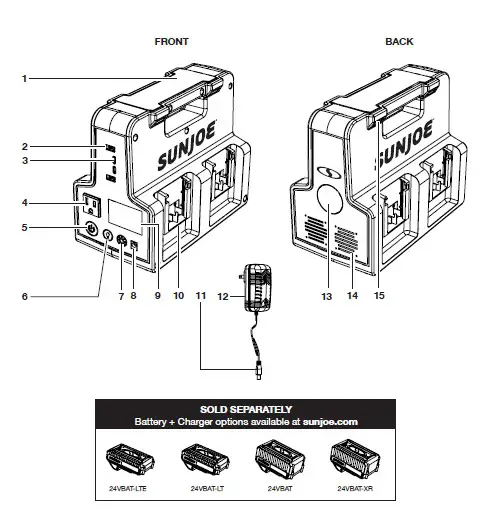 FRONT

BACK

1
2
3
4
5
6
7
8
9
10
11
12
13
14
15

SUNJOE

SUNJOE

SOLD SEPARATELY
Battery + Charger options available at sunjoe.com

24VBAT-LTE
24VBAT-LT
24VBAT
24VBAT-XR