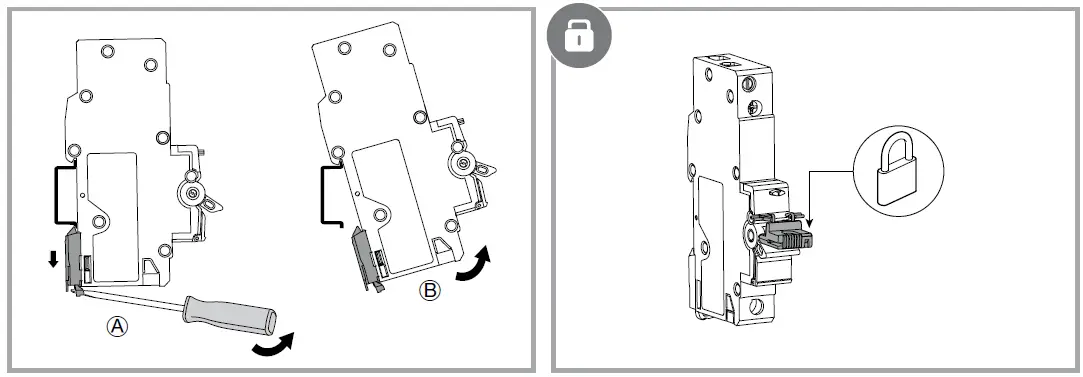 A

B