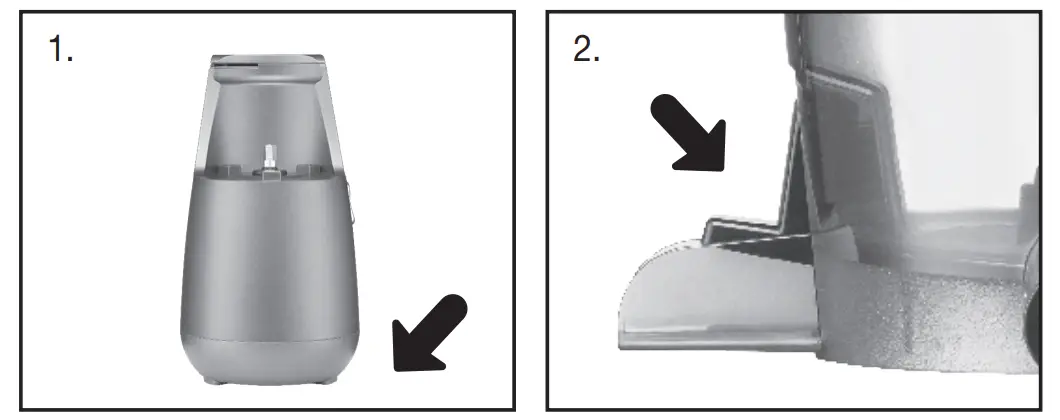 1.

2.