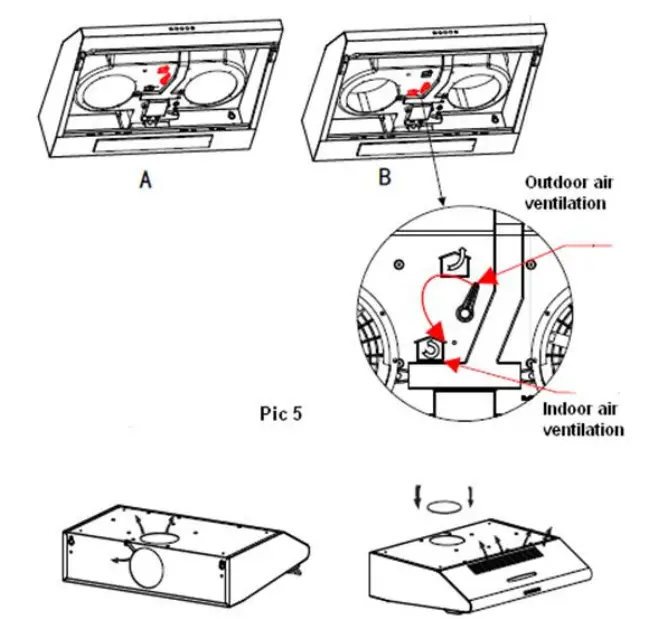 A

B

Outdoor air ventilation

Indoor air ventilation

Pic 5