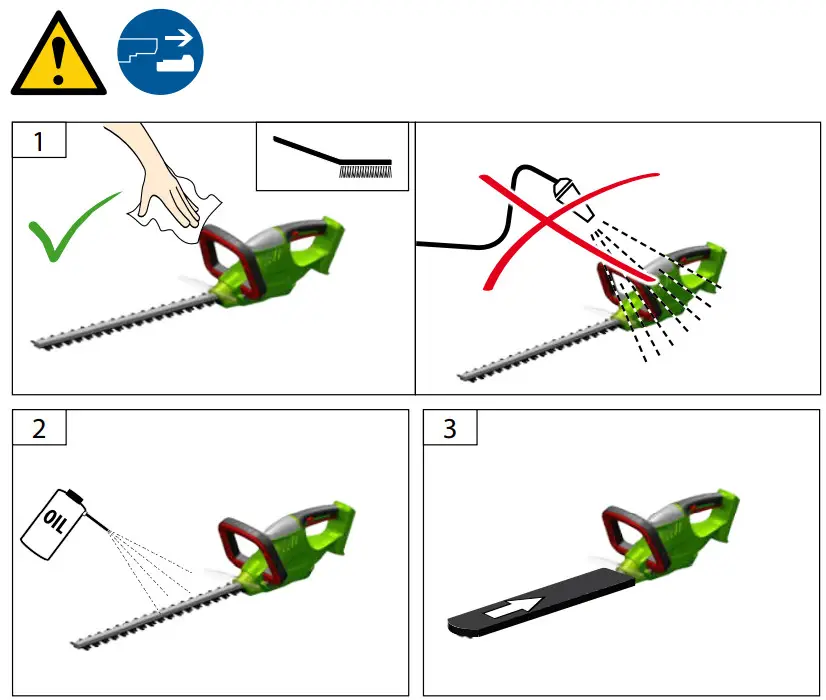 1

2

OIL

3