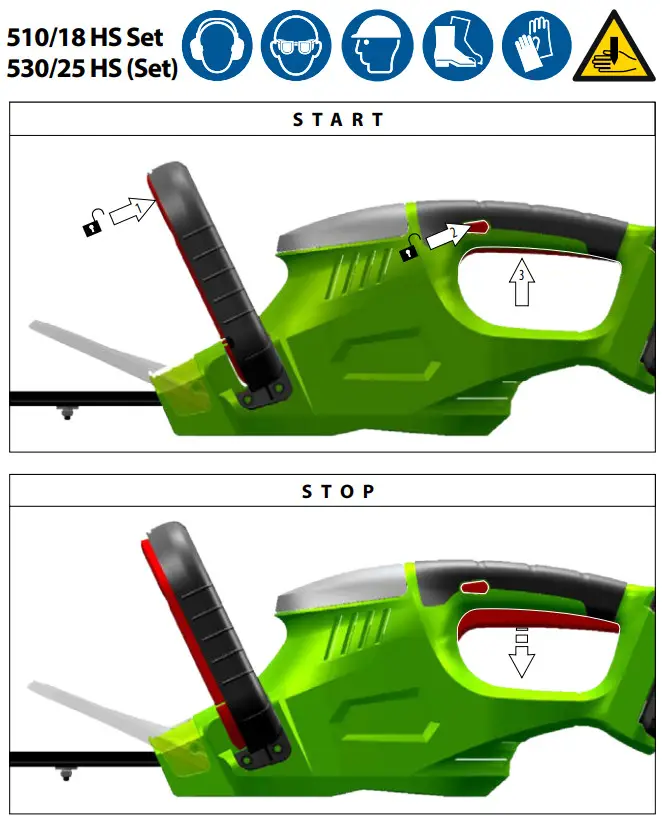 510/18 HS Set
530/25 HS (Set)

START

1
2
3

STOP