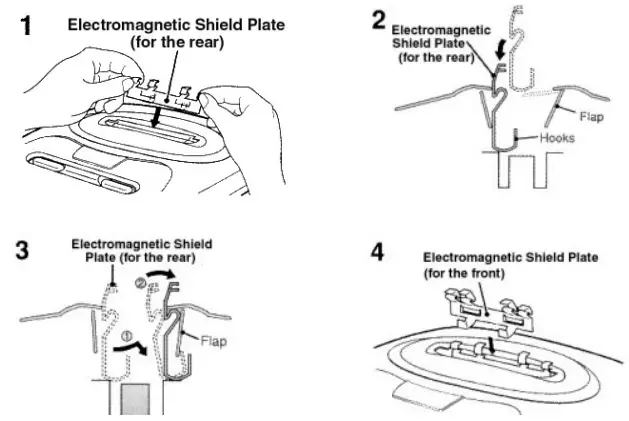 1

Electromagnetic Shield Plate (for the rear)

2

Electromagnetic Shield Plate (for the rear)

Flap

Hooks

3

Electromagnetic Shield Plate (for the rear)

②

①

Flap

4

Electromagnetic Shield Plate (for the front)