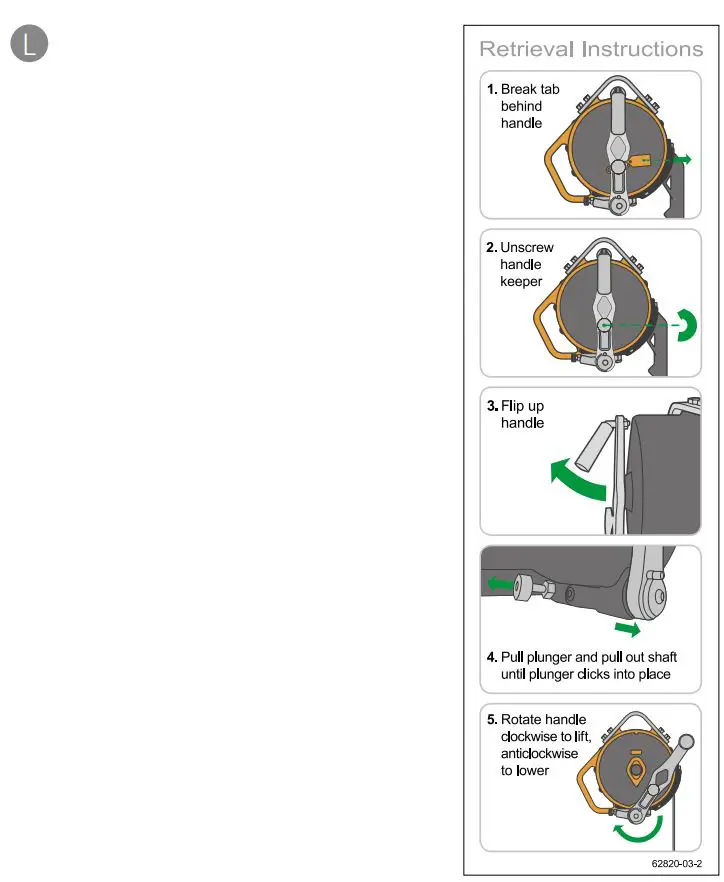 L

Retrieval Instructions

1. Break tab behind handle

2. Unscrew handle keeper

3. Flip up handle

4. Pull plunger and pull out shaft until plunger clicks into place

5. Rotate handle clockwise to lift, anticlockwise to lower

62820-03-2