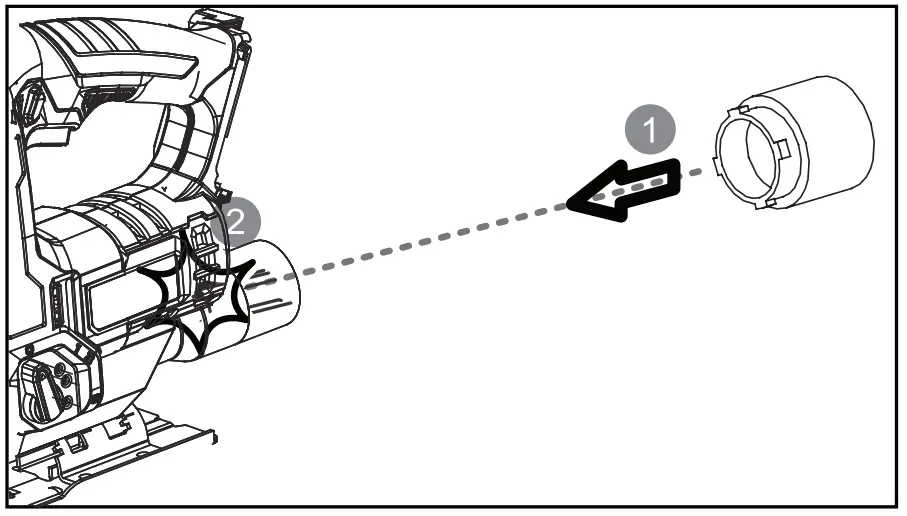 1

2