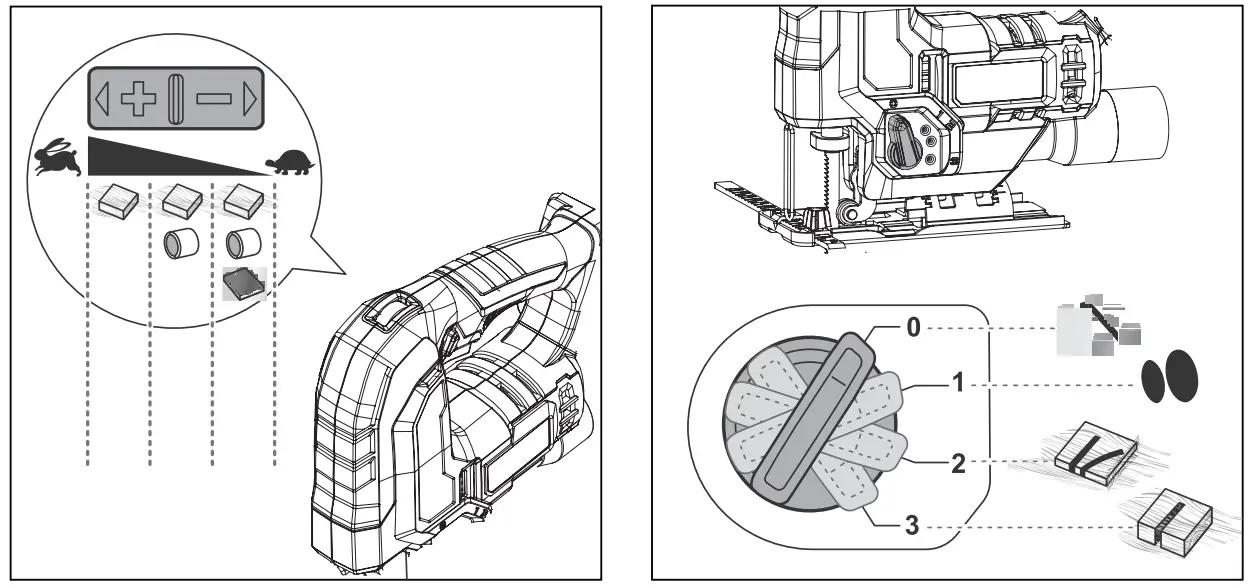 0
1
2
3