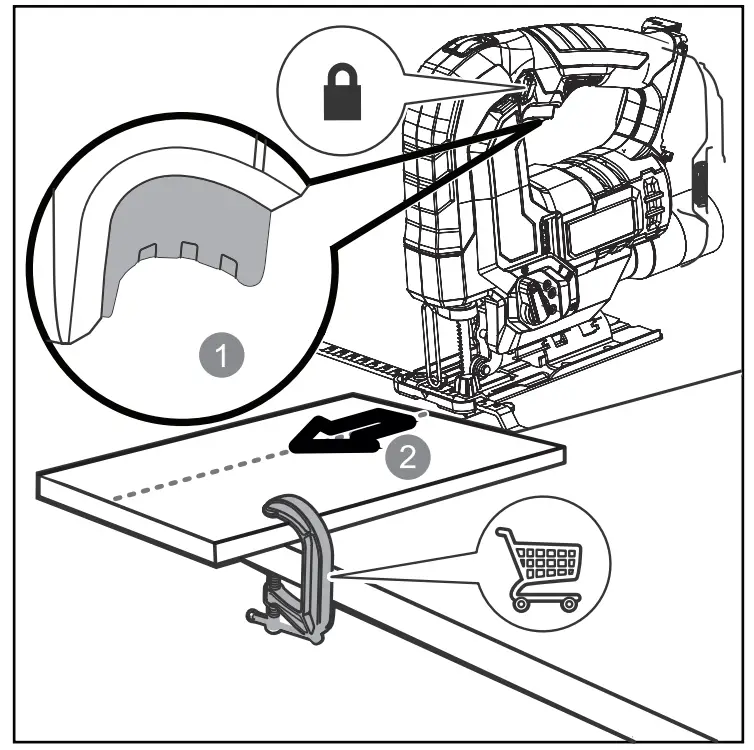 1
2