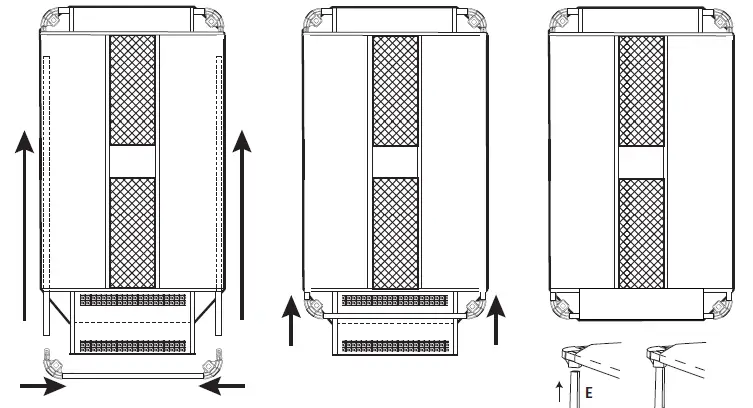 E