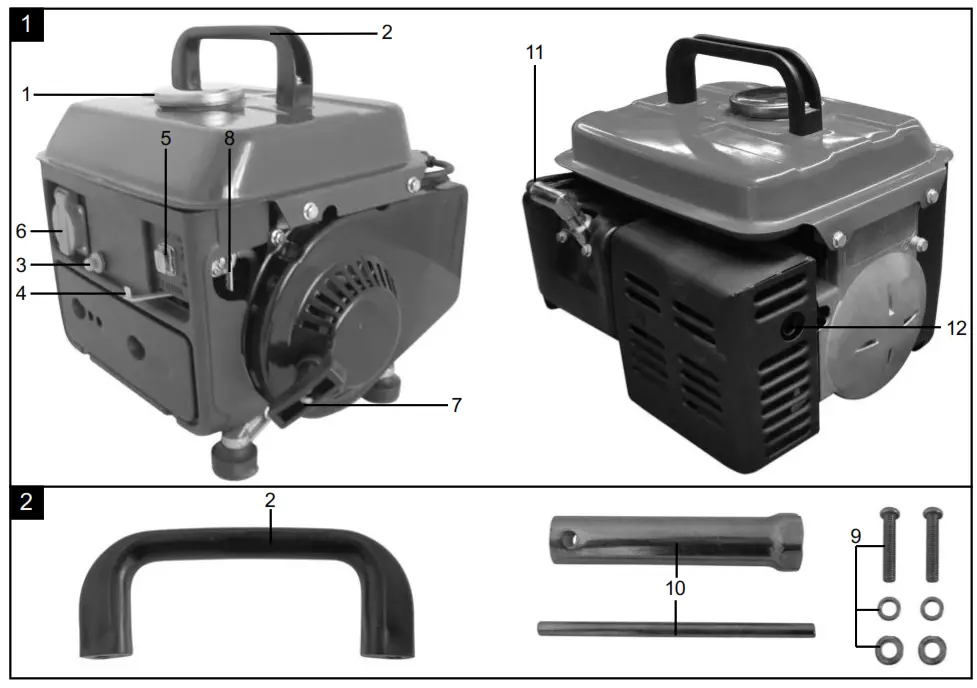 1
2
1
5
8
6
3
4
7
11
12
2
2
10
9