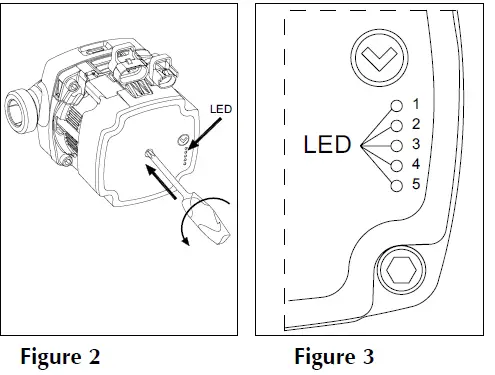 LED

Figure 2

LED
1
2
3
4
5

Figure 3