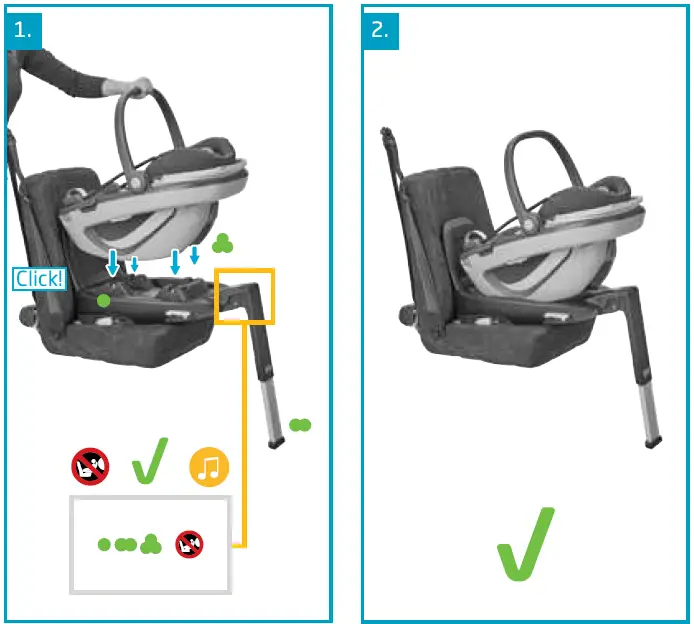 1.

Click!

2.