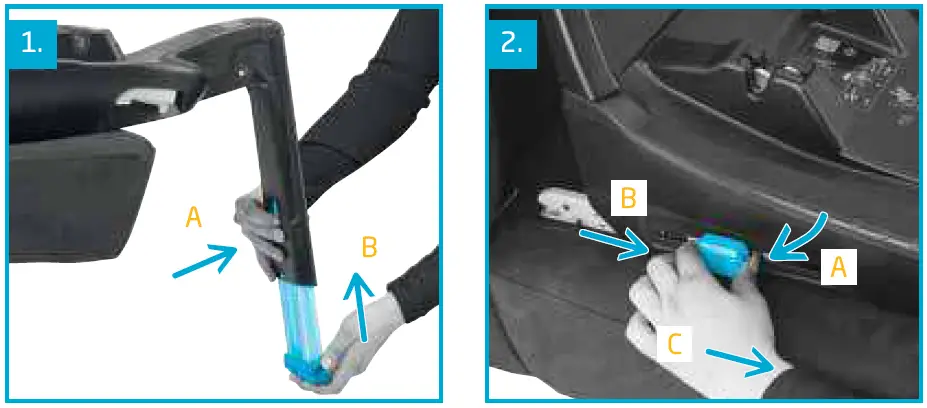 1.

A

B

2.

B

A

C