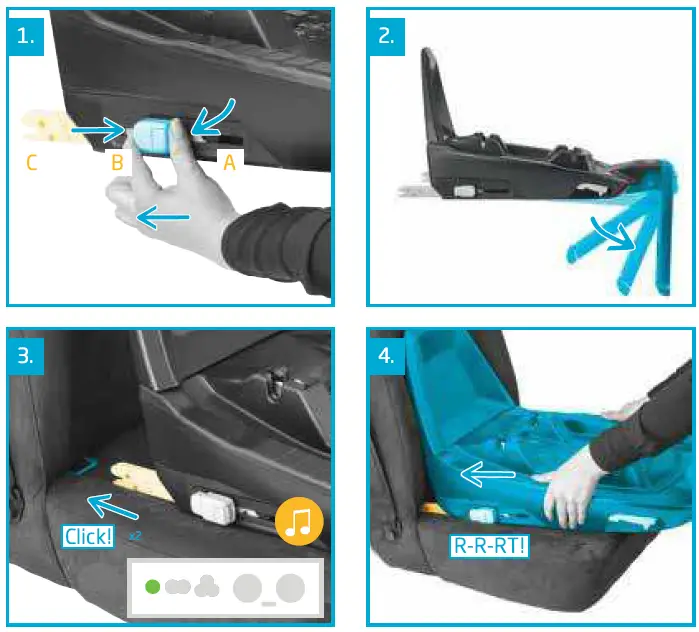 1.

C B A

2.

3.

Click! x2

4.

R-R-RT!