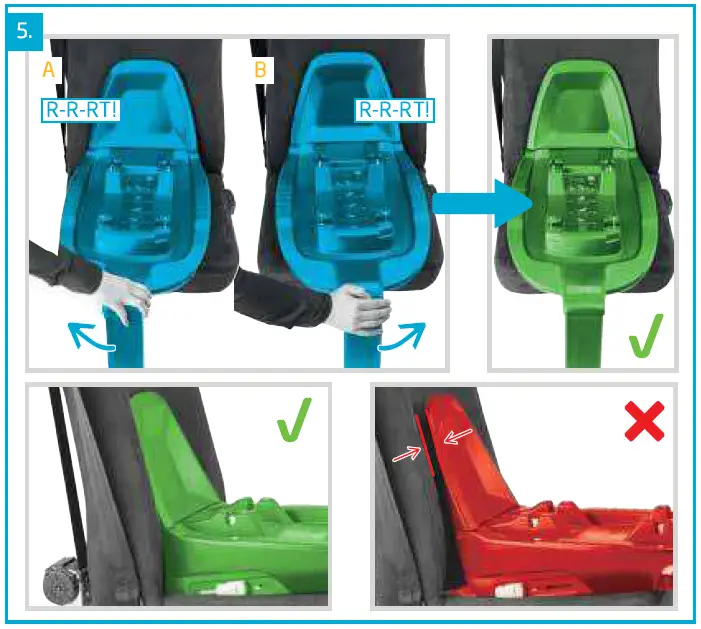 5.

A

R-R-RT!

B

R-R-RT!