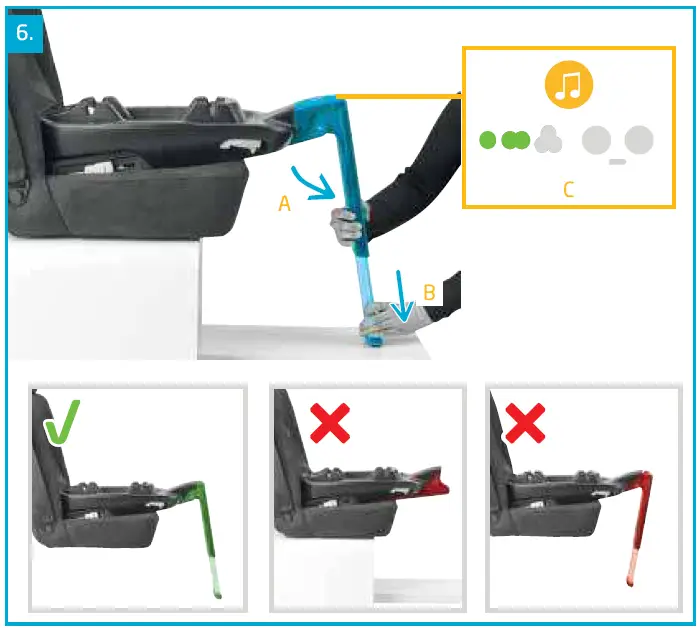 6.

A

B

C