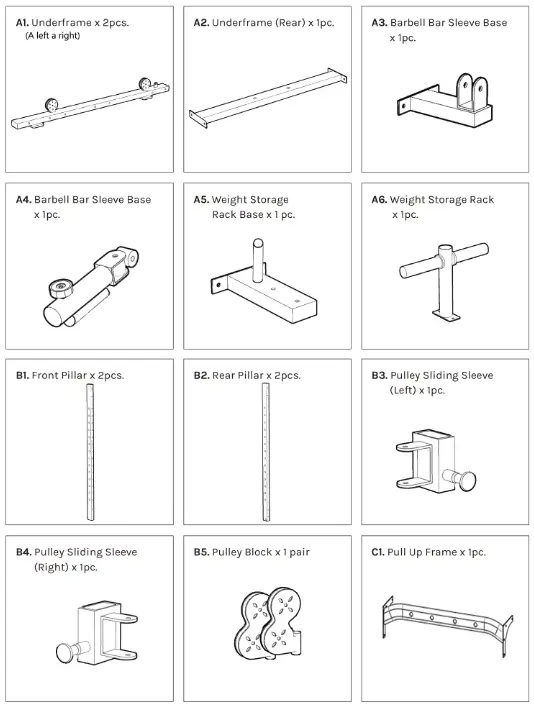 A1. Underframe x 2pcs.
(A left a right)

A2. Underframe (Rear) x 1pc.

A3. Barbell Bar Sleeve Base x 1pc.

A4. Barbell Bar Sleeve Base x 1pc.

A5. Weight Storage Rack Base x 1 pc.

A6. Weight Storage Rack x 1pc.

B1. Front Pillar x 2pcs.

B2. Rear Pillar x 2pcs.

B3. Pulley Sliding Sleeve (Left) x 1pc.

B4. Pulley Sliding Sleeve (Right) x 1pc.

B5. Pulley Block x 1 pair

C1. Pull Up Frame x 1pc.