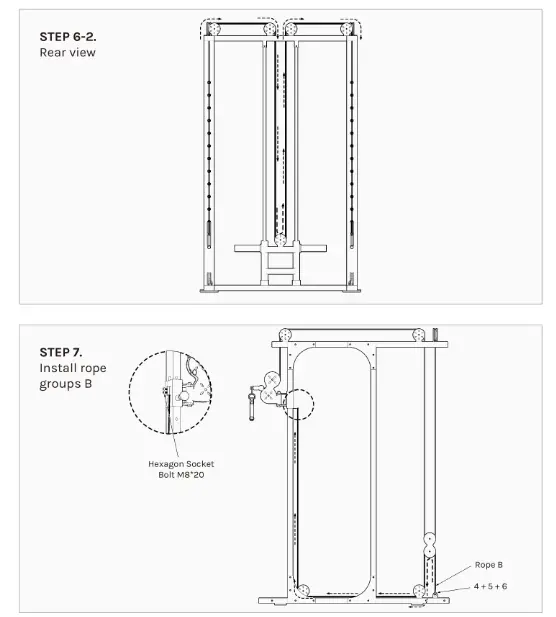 STEP 6-2.
Rear view

STEP 7.
Install rope groups B

Hexagon Socket Bolt M8*20

Rope B

4 + 5 + 6