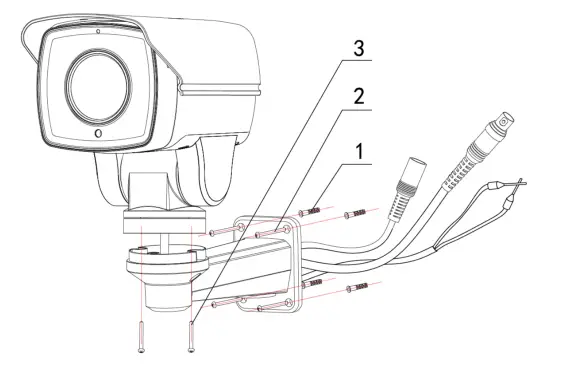 3
2
1