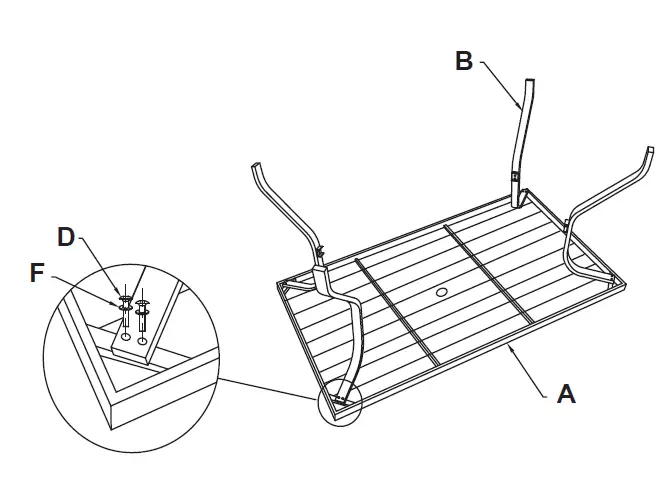 B
D
F
A