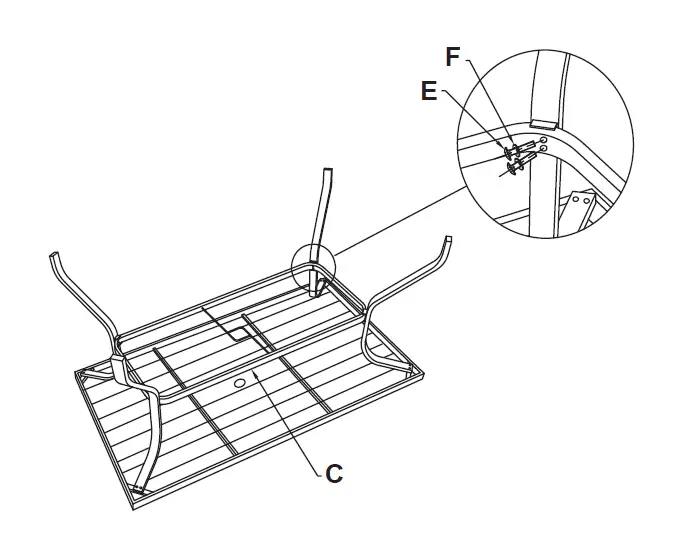 F
E
C