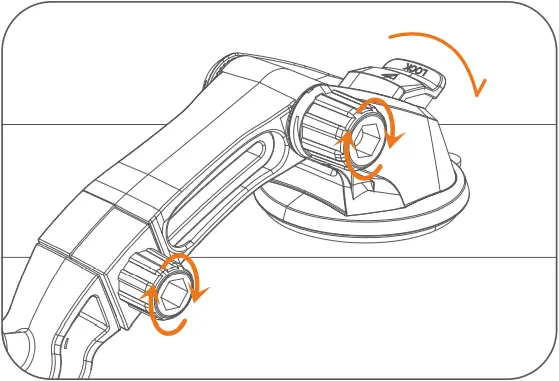 LOCK