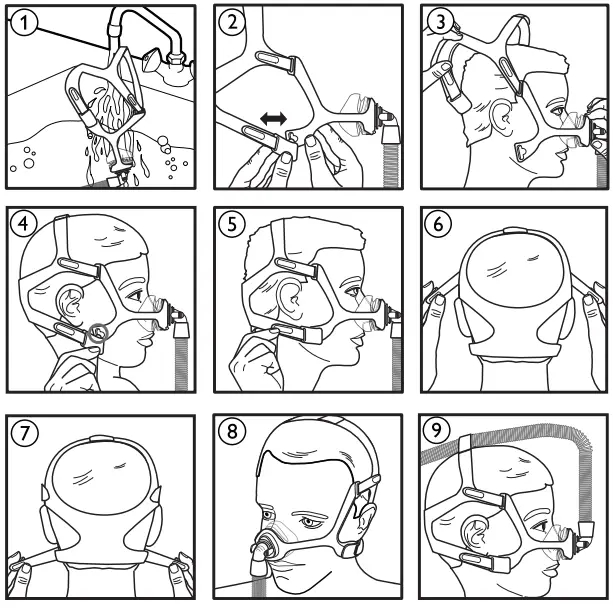 1

2

3

4

5

6

7

8

9