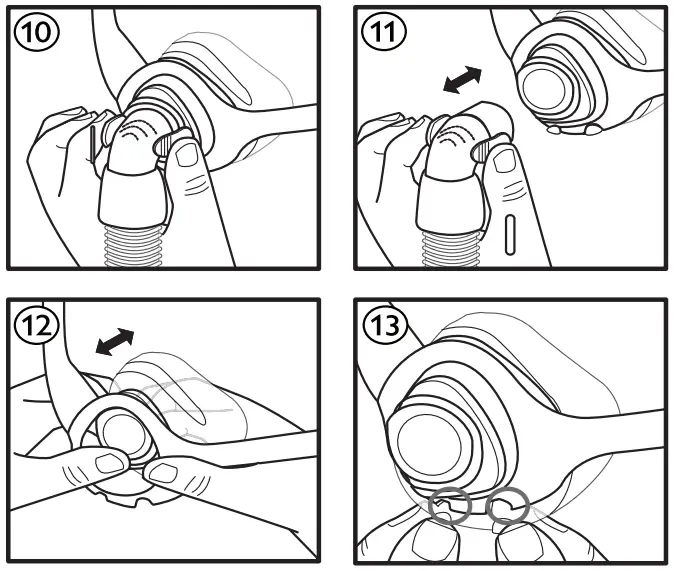 10

11

12

13