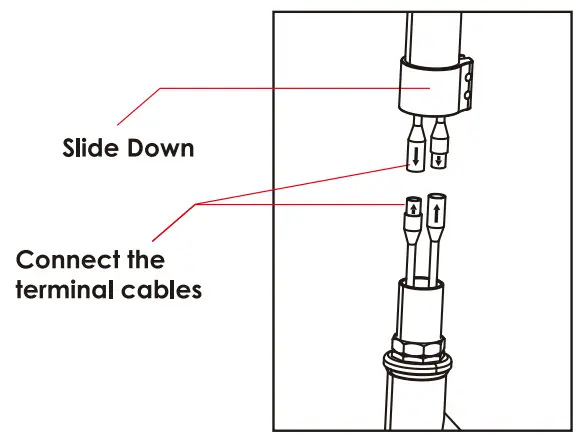 Slide Down

Connect the terminal cables