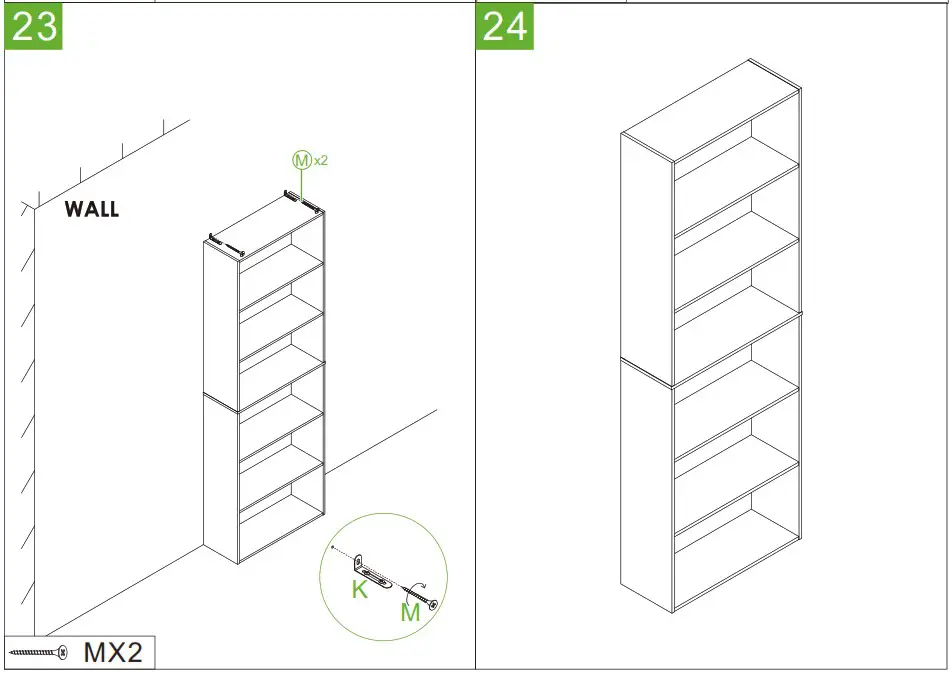 23

WALL

M x2

K

M

MX2

24