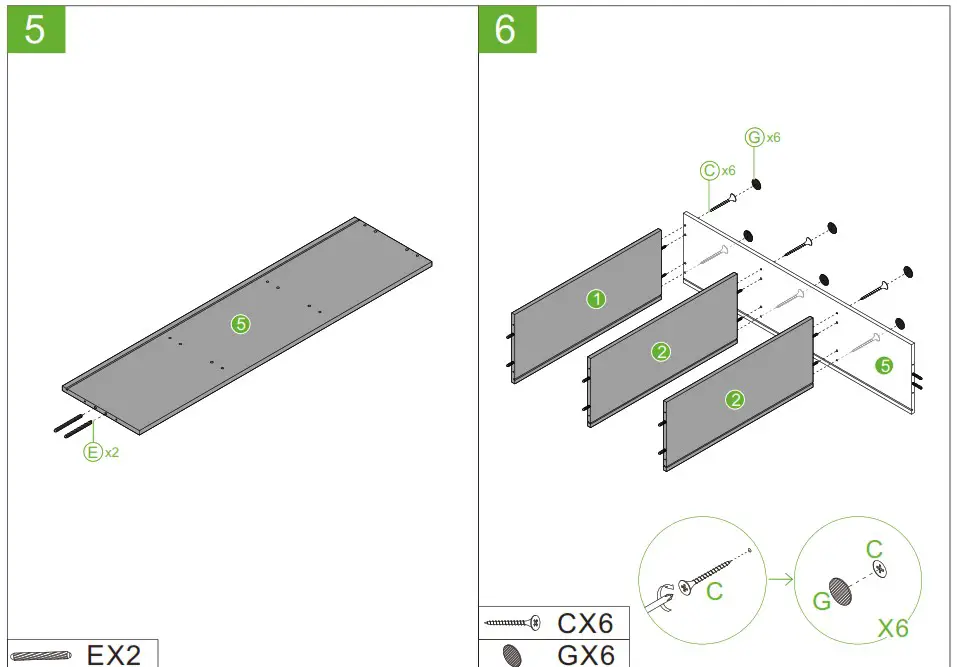 5

5

E x2

EX2

6

G x6

C x6

1

2

2

5

C

C

G

X6

CX6

GX6