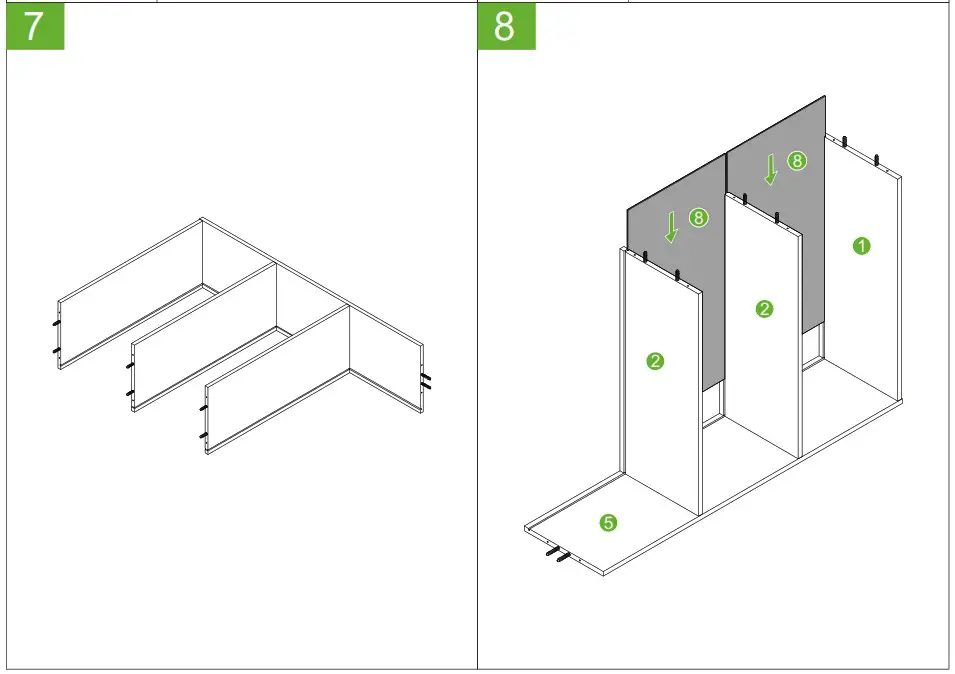 7

8

8
8
1
2
2
5