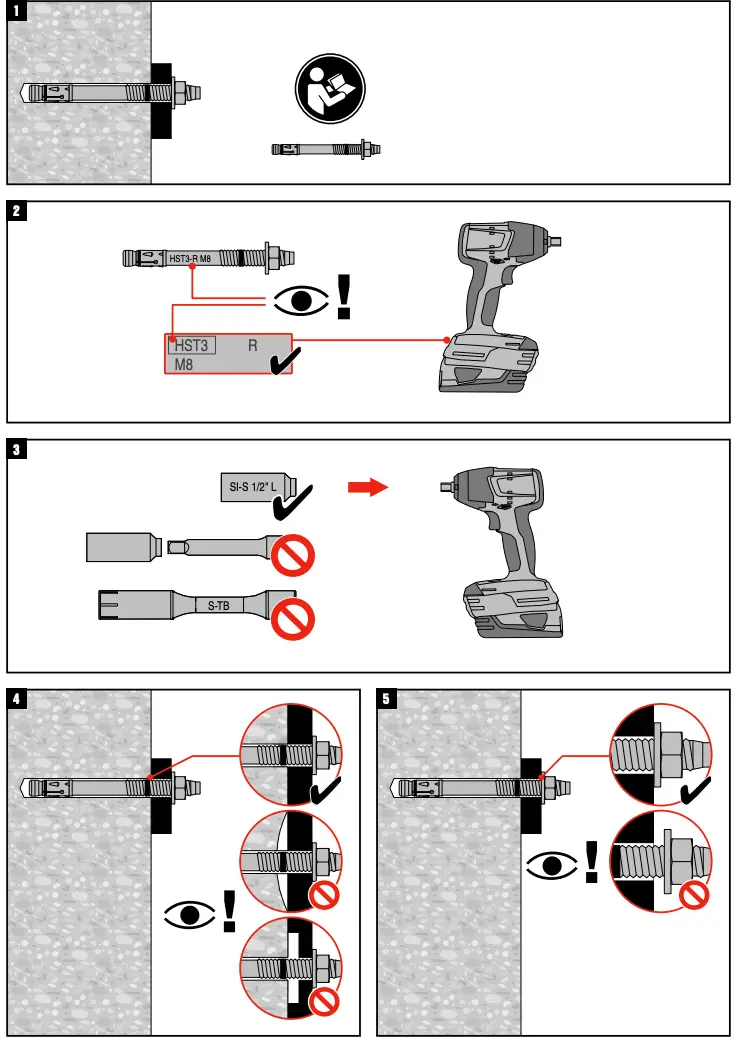 1

2

HST3-R M8

HST3 R
M8

3

SI-S 1/2" L

S-TB

4

5