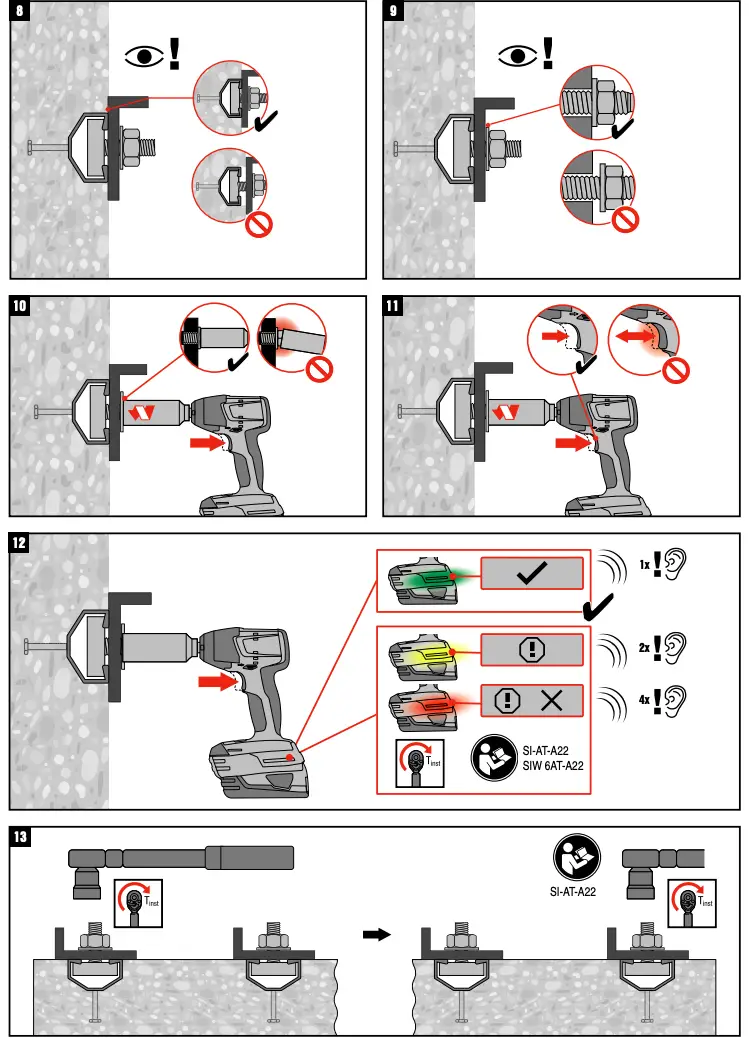 8

9

10

11

12

1x

2x

4x

$T_{inst}$

SI-AT-A22
SIW 6AT-A22

13

$T_{inst}$

SI-AT-A22

$T_{inst}$