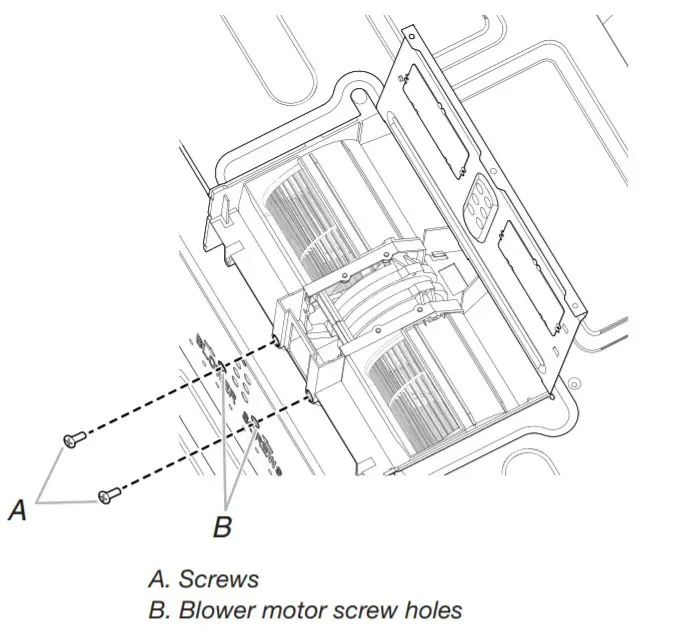 A
B

A. Screws
B. Blower motor screw holes