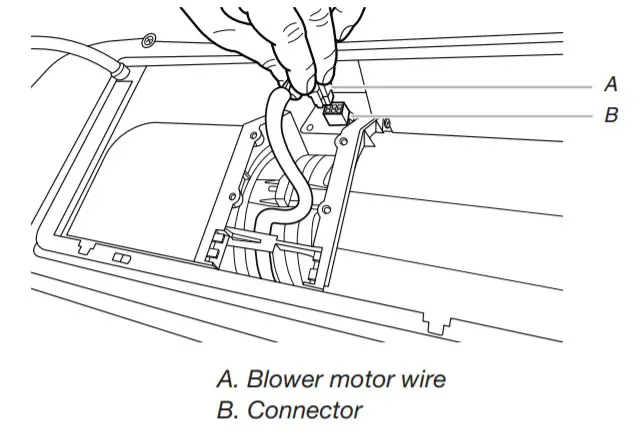 A
B

A. Blower motor wire
B. Connector