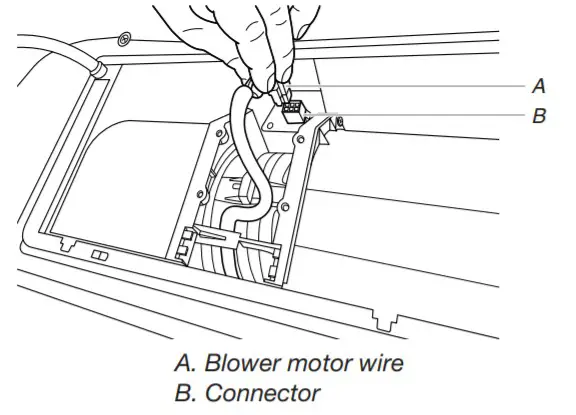 A

B

A. Blower motor wire
B. Connector