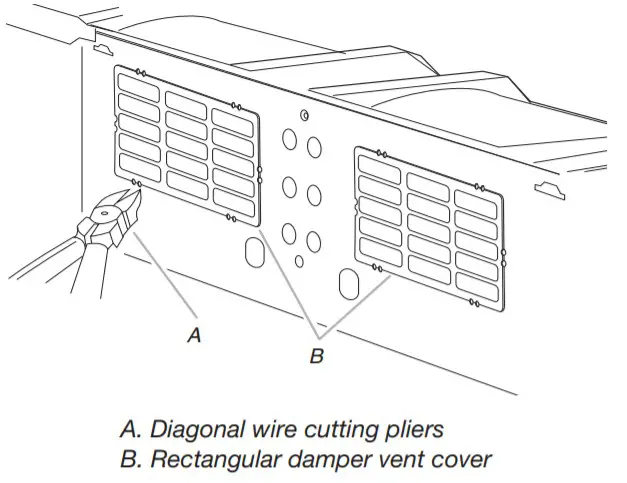 A

B

A. Diagonal wire cutting pliers
B. Rectangular damper vent cover