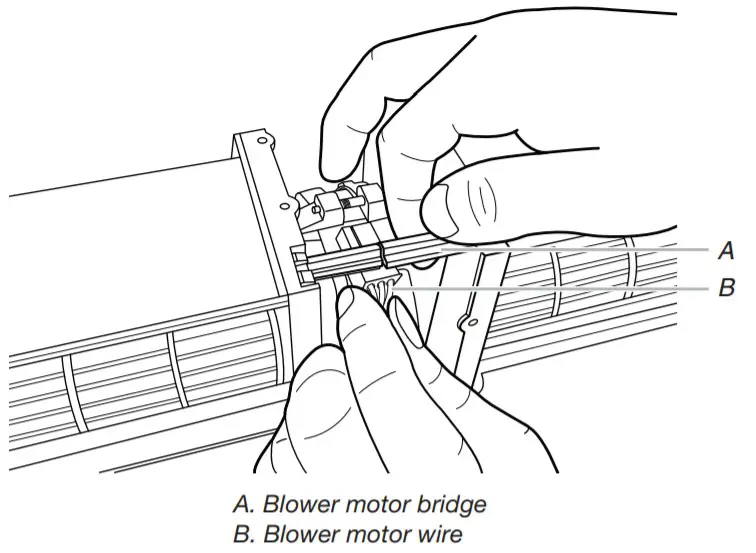 A
B

A. Blower motor bridge
B. Blower motor wire