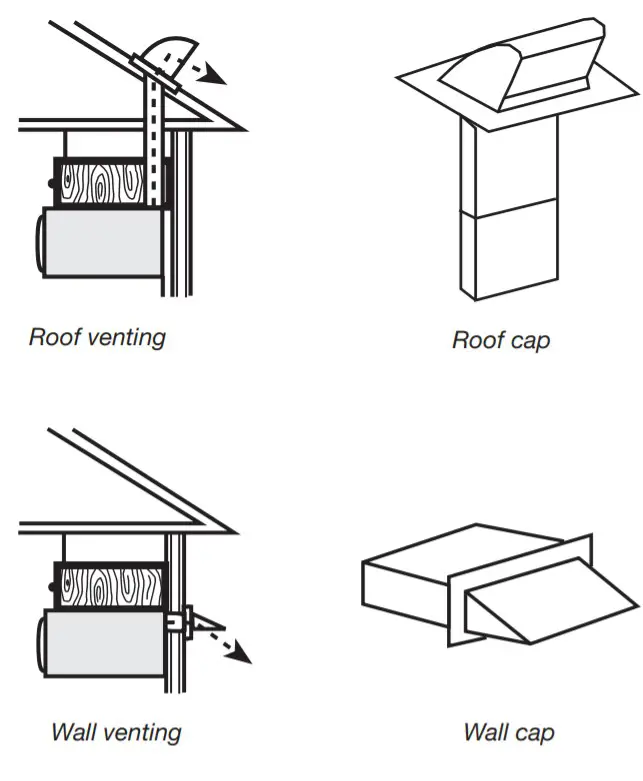 Roof venting

Roof cap

Wall venting

Wall cap