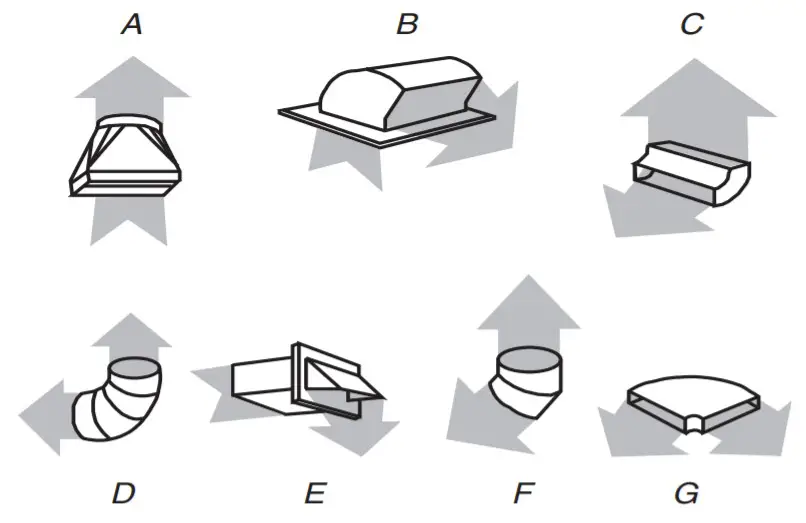 A

B

C

D

E

F

G